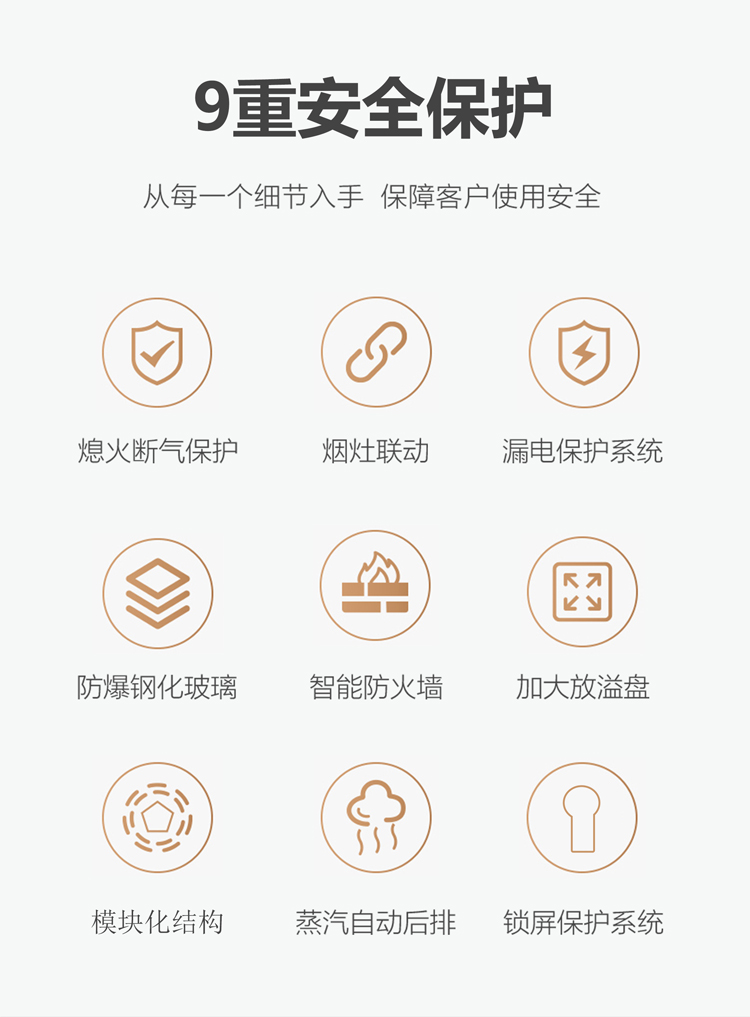 9重安全保护

从每一个细节入手 保障客户使用安全

熄火断气保护

烟灶联动

漏电保护系统

防爆钢化玻璃

智能防火墙

加大放溢盘

模块化结构

蒸汽自动后排

锁屏保护系统